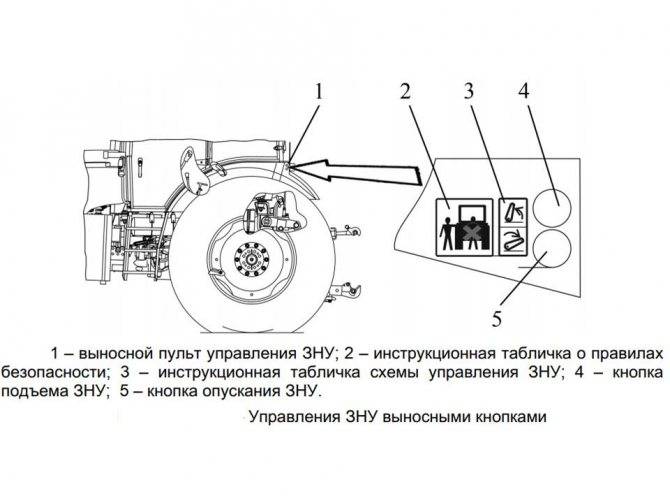 1 2 3 4

5

1 – выносной пульт управления ЗНУ; 2 – инструкционная табличка о правилах безопасности; 3 – инструкционная табличка схемы управления ЗНУ; 4 – кнопка подъема ЗНУ; 5 – кнопка опускания ЗНУ.

Управления ЗНУ выносными кнопками