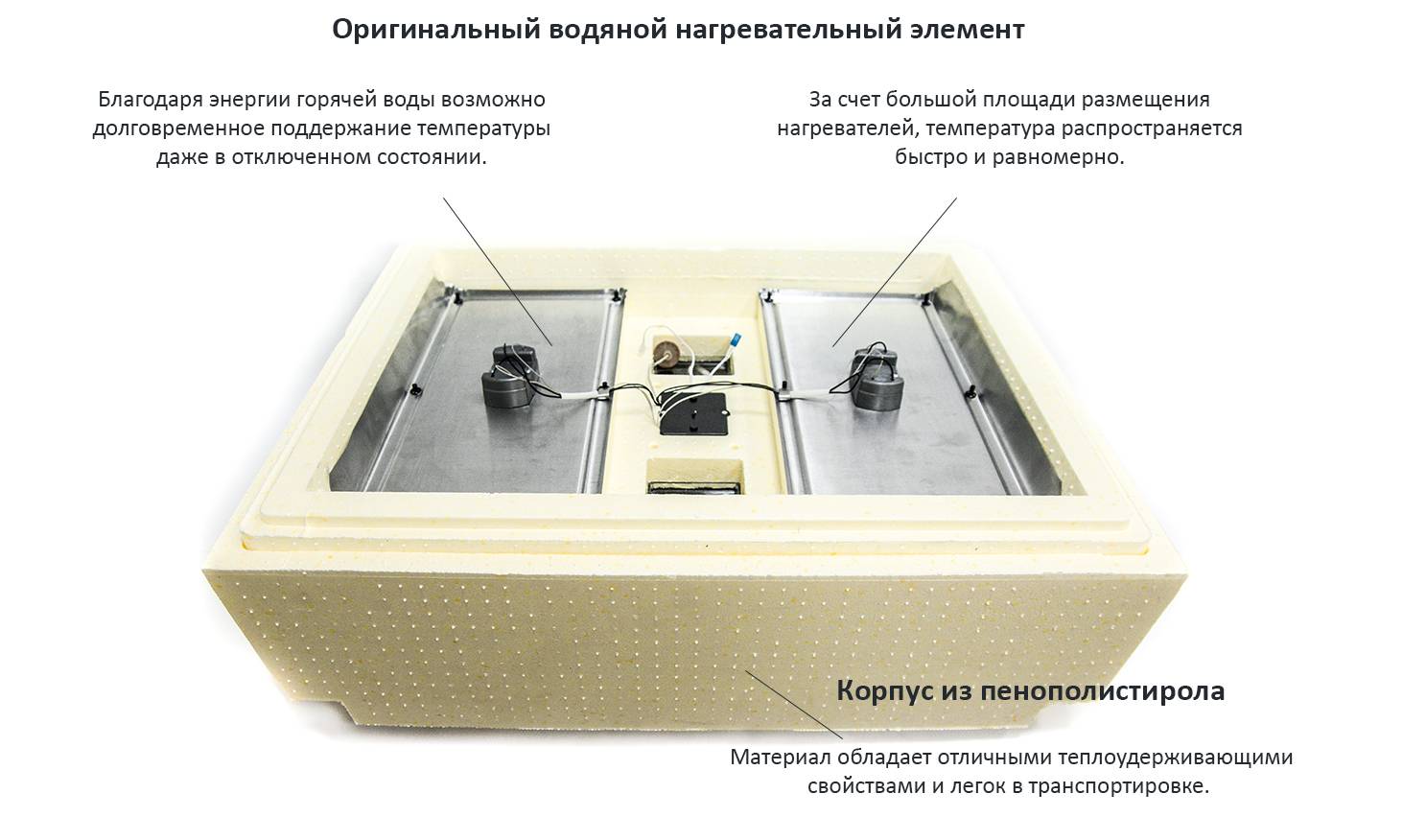 Оригинальный водяной нагревательный элемент

Благодаря энергии горячей воды возможно долговременное поддержание температуры даже в отключенном состоянии.

За счет большой площади размещения нагревателей, температура распространяется быстро и равномерно.

Корпус из пенополистирола

Материал обладает отличными теплоудерживающими свойствами и легок в транспортировке.