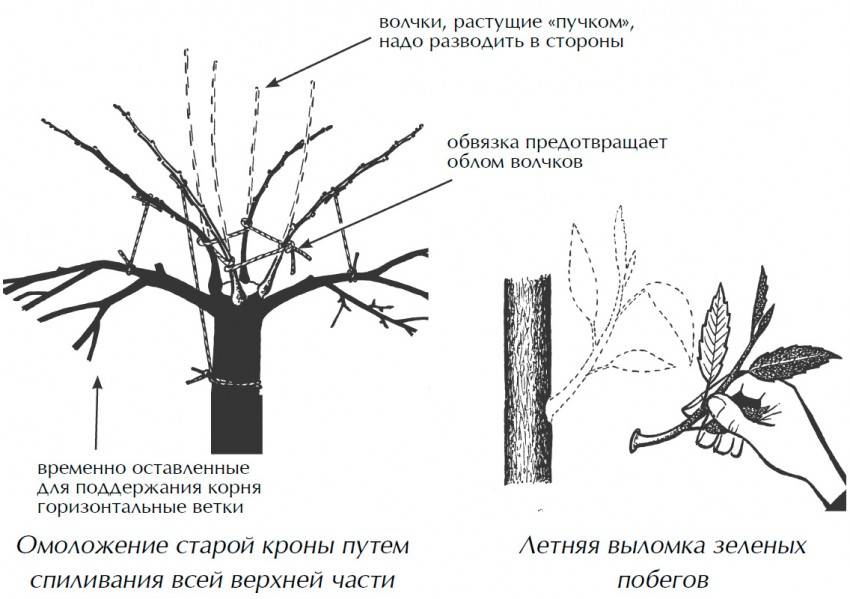 волчки, растущие «пучком», надо разводить в стороны

обвязка предотвращает облом волчков

временно оставленные для поддержания корня горизонтальные ветки

Омоложение старой кроны путем спиливания всей верхней части

Летняя выломка зеленых побегов